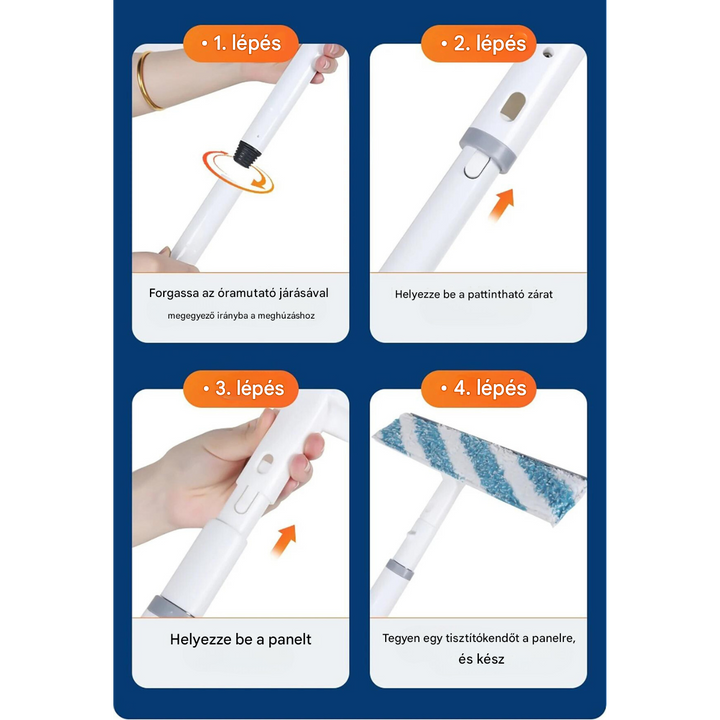 • 1. lépés

Forgassa az óramutató járásával megegyező irányba a meghúzáshoz

• 2. lépés

Helyezze be a pattintható zárat

• 3. lépés

Helyezze be a panelt

• 4. lépés

Tegyen egy tisztítókendőt a panelre, és kész