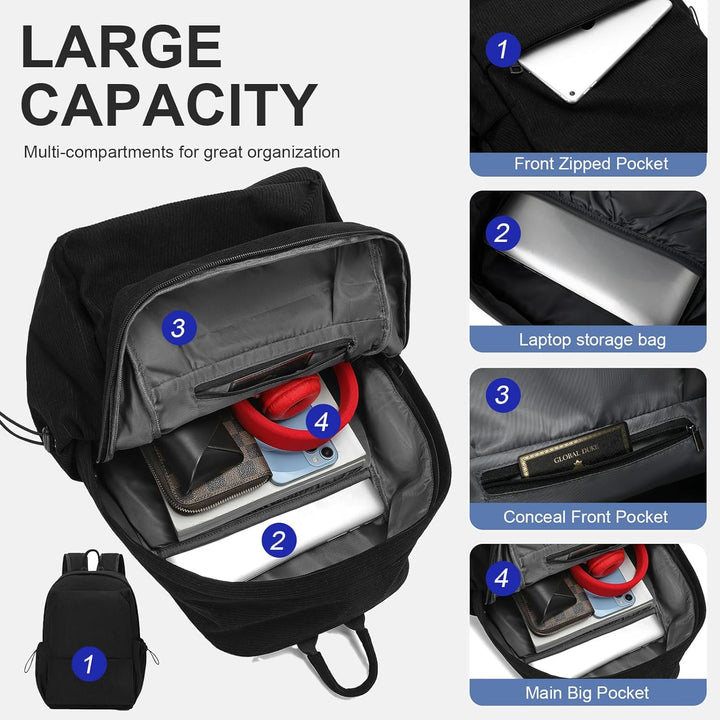 LARGE CAPACITY

Multi-compartments for great organization

3

4

2

1

1

Front Zipped Pocket

2

Laptop storage bag

3

GLOBAL DUKE

Conceal Front Pocket

4

Main Big Pocket