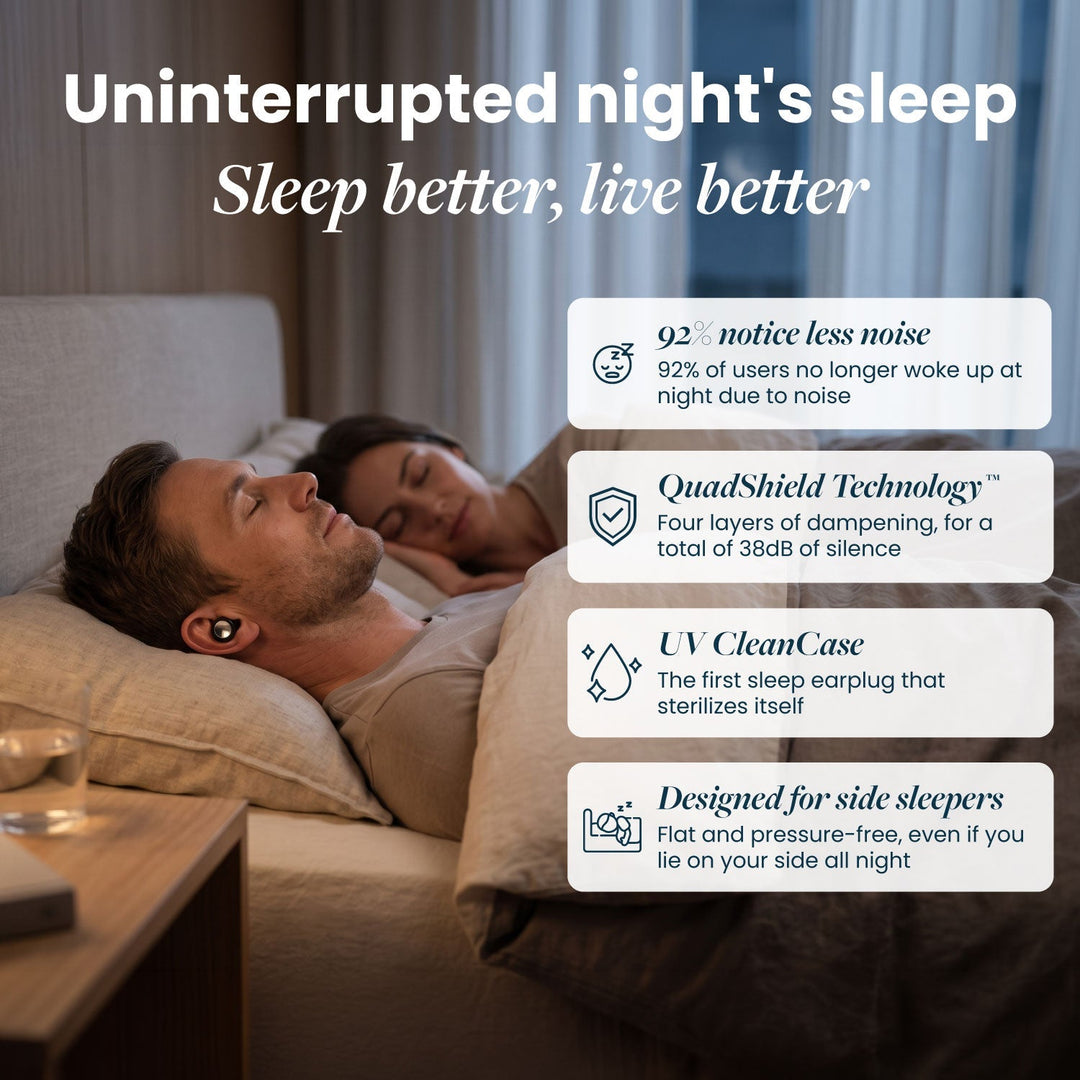 Uninterrupted night's sleep

Sleep better, live better

92% notice less noise

92% of users no longer woke up at night due to noise

QuadShield Technology™

Four layers of dampening, for a total of 38dB of silence

UV CleanCase

The first sleep earplug that sterilizes itself

Designed for side sleepers

Flat and pressure-free, even if you lie on your side all night