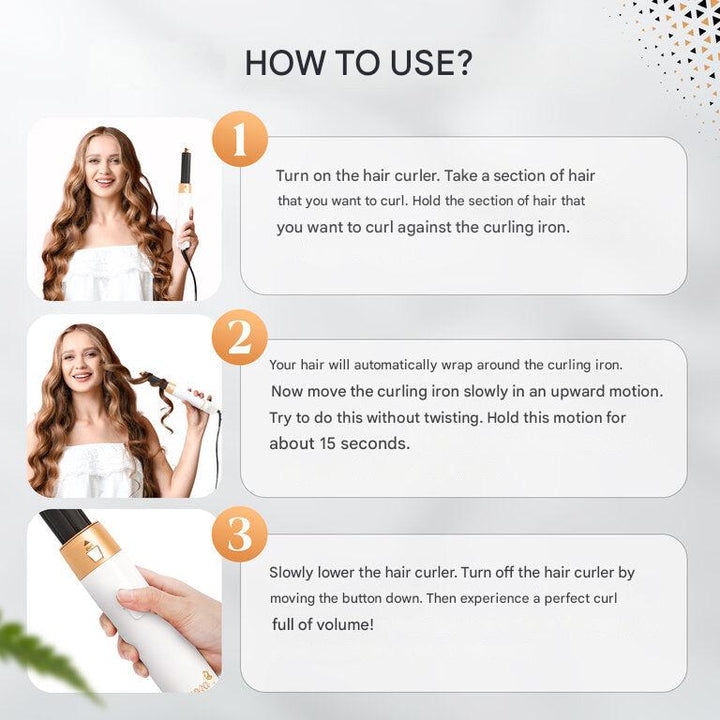 HOW TO USE?

1

Turn on the hair curler. Take a section of hair that you want to curl. Hold the section of hair that you want to curl against the curling iron.

2

Your hair will automatically wrap around the curling iron. Now move the curling iron slowly in an upward motion. Try to do this without twisting. Hold this motion for about 15 seconds.

3

Slowly lower the hair curler. Turn off the hair curler by moving the button down. Then experience a perfect curl full of volume!